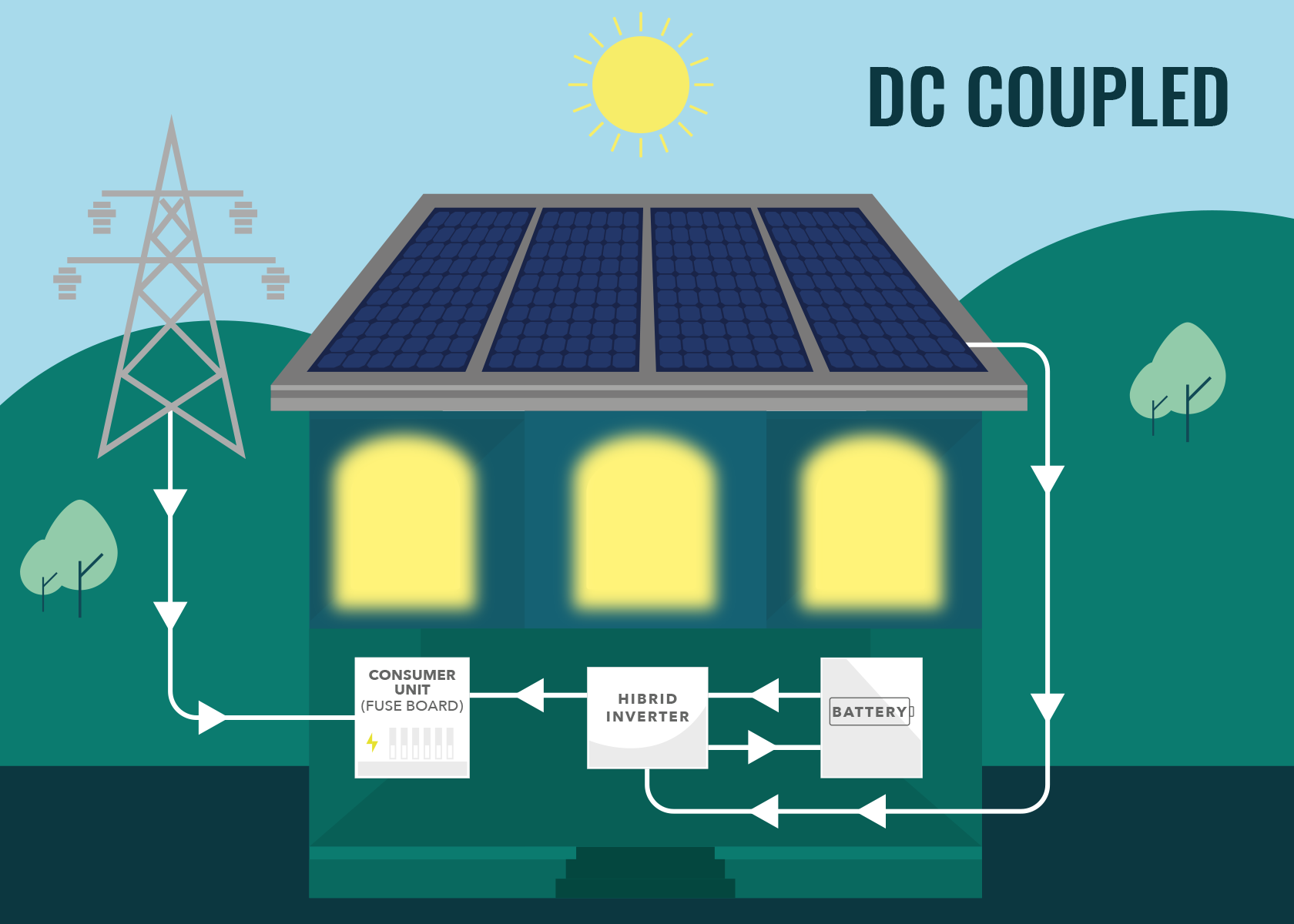 DC COUPLED

CONSUMER UNIT
(FUSE BOARD)

HIBRID INVERTER

BATTERY